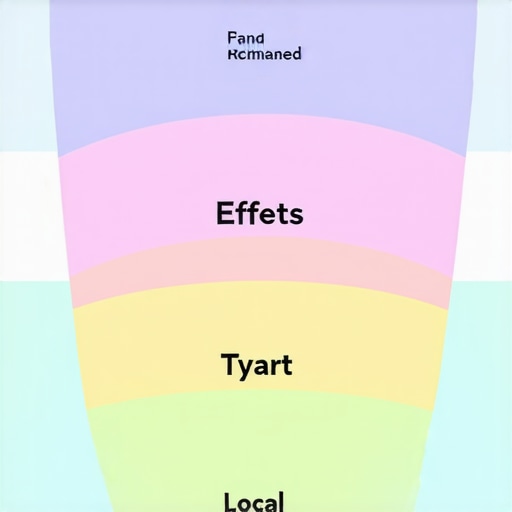 Fand
Rcmaned

Effets

Tyart

Local