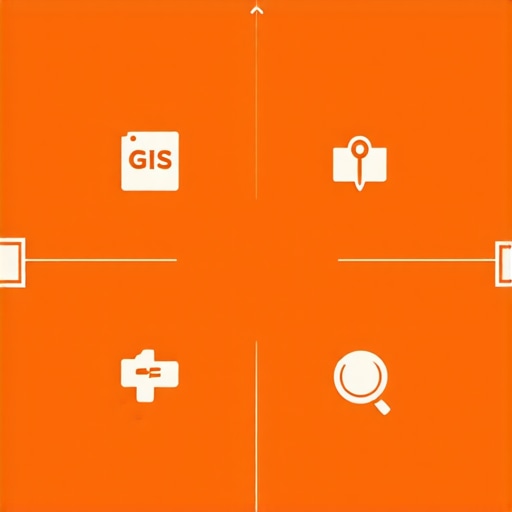 GIS